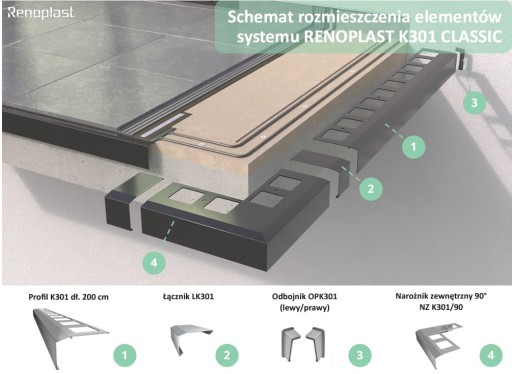 Renoplast

Schemat rozmieszczenia elementów systemu RENOPLAST K301 CLASSIC

3

1

2

4

Profil K301 dł. 200 cm

1

Łącznik LK301

2

Odbojnik OPK301 (lewy/prawy)

3

Narożnik zewnętrzny 90° NZ K301/90

4