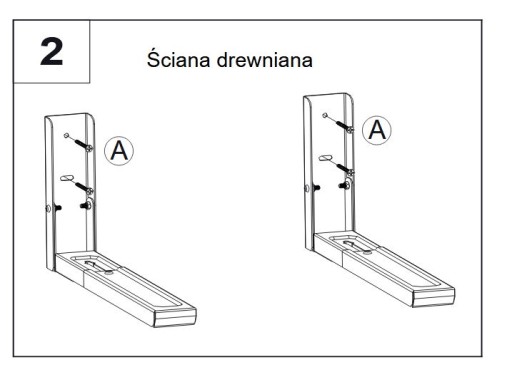 2

Ściana drewniana

A

A