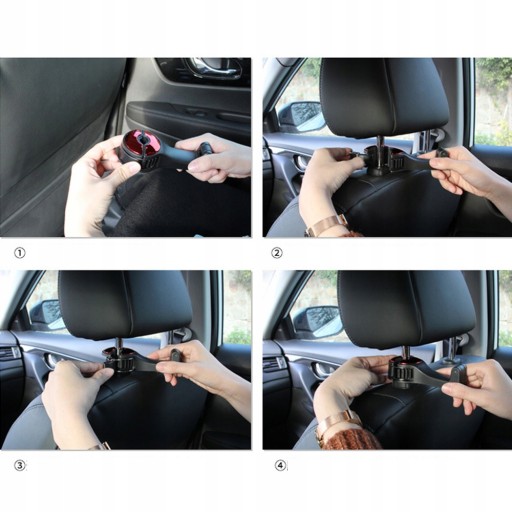 ①

②

③

④