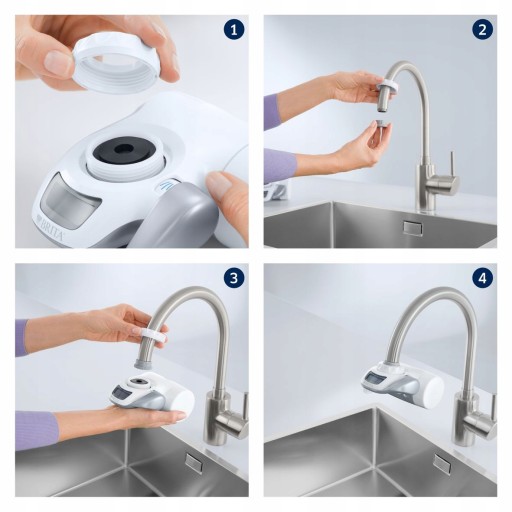 1

BRITA

2

3

4