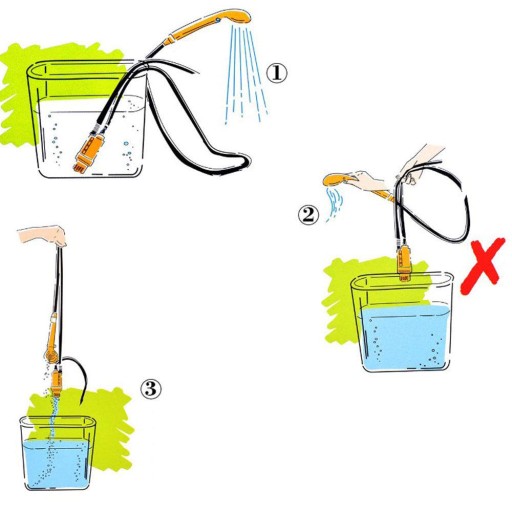 ①

②

③