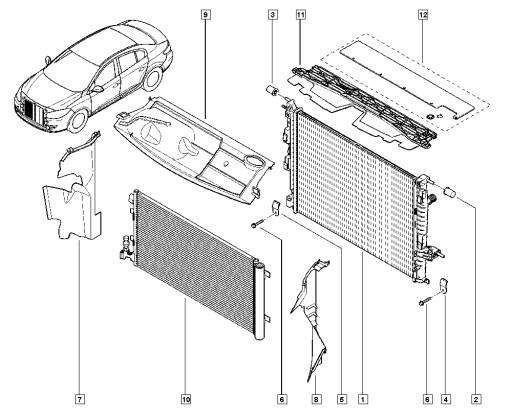 9
3
11
12
7
10
6
8
5
1
6
4
2