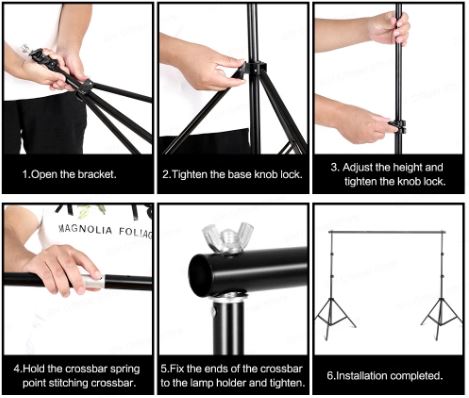 1.Open the bracket.

2.Tighten the base knob lock.

3. Adjust the height and tighten the knob lock.

MAGNOLIA FOLIAG

4.Hold the crossbar spring point stitching crossbar.

5.Fix the ends of the crossbar to the lamp holder and tighten.

6.Installation completed.