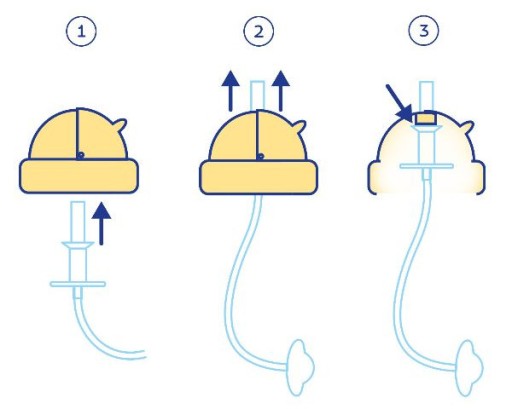 1

2

3