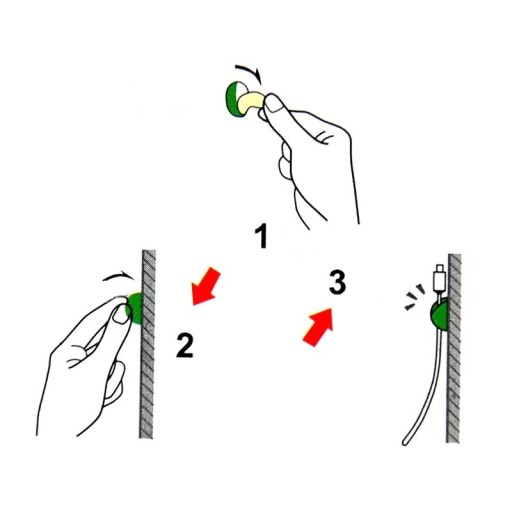 1

2

3