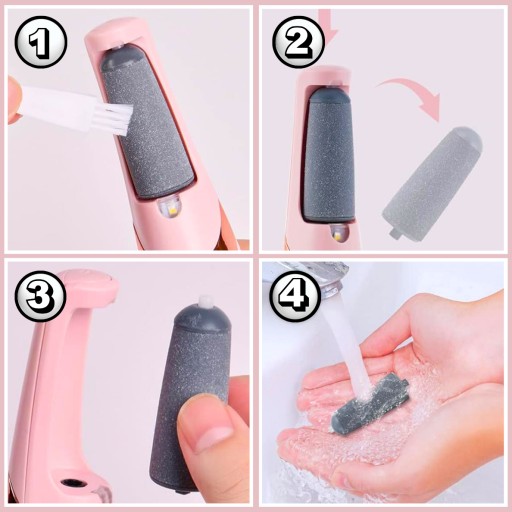 1

2

3

4