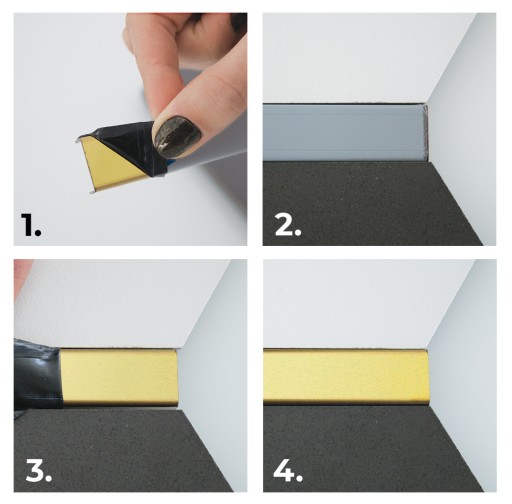 1.

2.

3.

4.