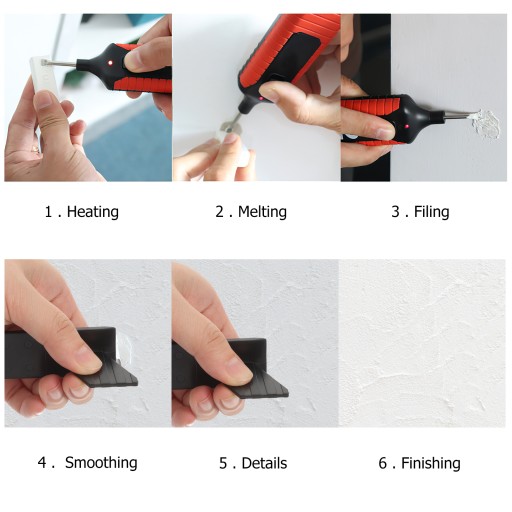 1 . Heating

2 . Melting

3 . Filing

4 .  Smoothing

5 . Details

6 . Finishing