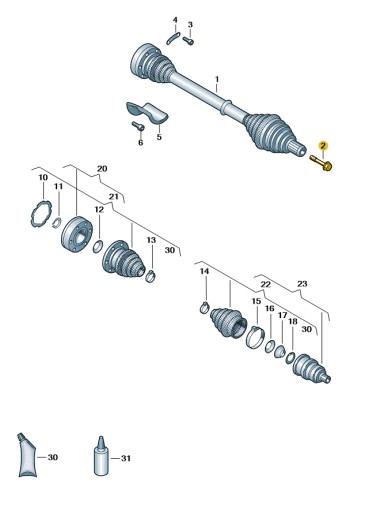 4
3
1
5
6
2
20
10
11
21
12
13
30
14
22
23
15
16
17
18
30
30
31