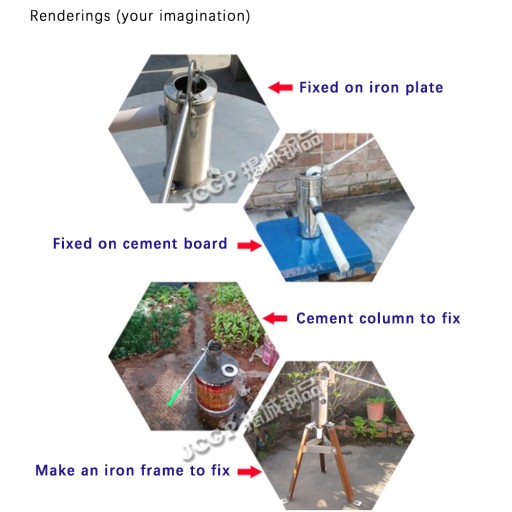 Renderings (your imagination)

Fixed on iron plate

JCGP 揭城钢品

Fixed on cement board

Cement column to fix

JCGP 揭城钢品

Make an iron frame to fix