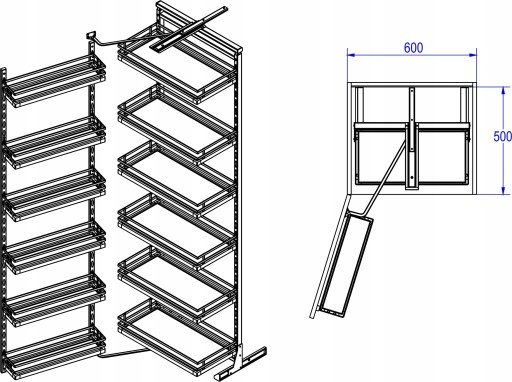 600

500