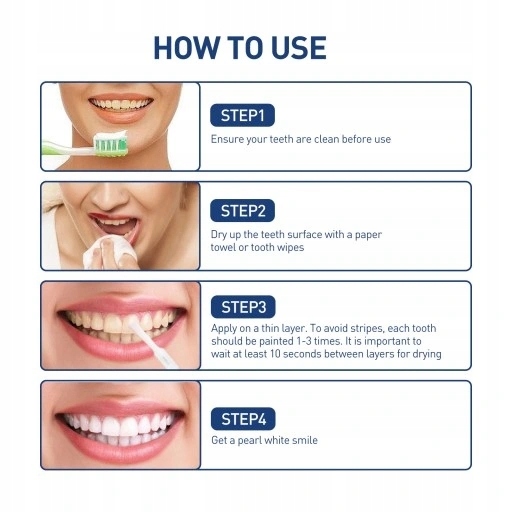 HOW TO USE

STEP1

Ensure your teeth are clean before use

STEP2

Dry up the teeth surface with a paper towel or tooth wipes

STEP3

Apply on a thin layer. To avoid stripes, each tooth should be painted 1-3 times. It is important to wait at least 10 seconds between layers for drying

STEP4

Get a pearl white smile