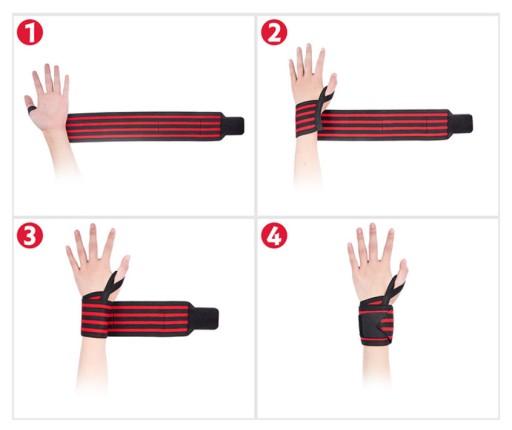 1
2
3
4