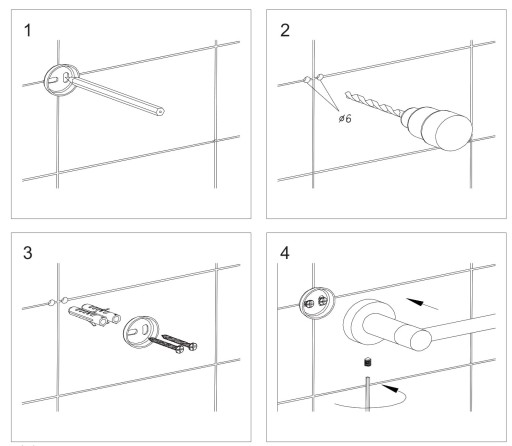 1

2

ø6

3

4