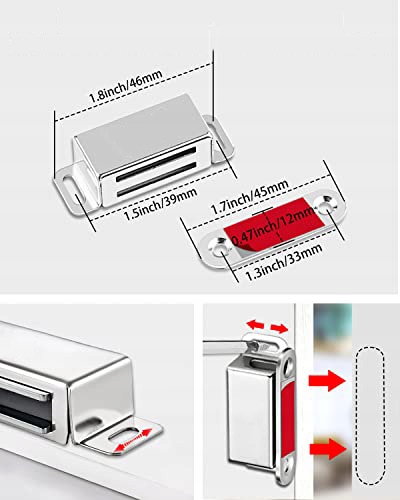 1.8inch/46mm

1.5inch/39mm

1.7inch/45mm

0.47inch/12mm

1.3inch/33mm