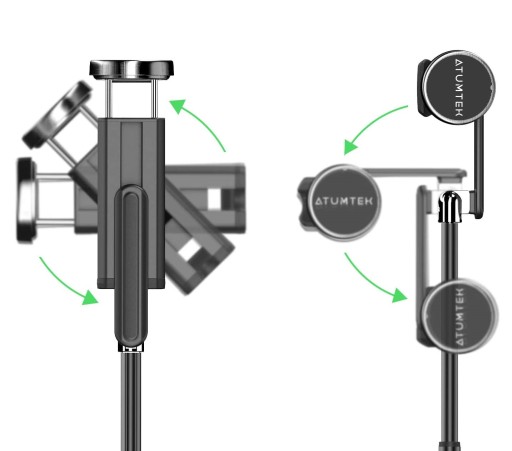 ATUMTEK
ATUMTEK
ATUMTEK