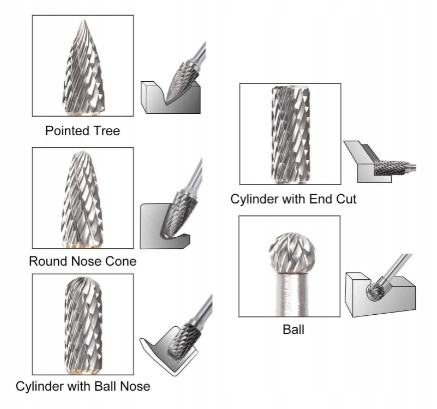 Pointed Tree

Round Nose Cone

Cylinder with Ball Nose

Cylinder with End Cut

Ball