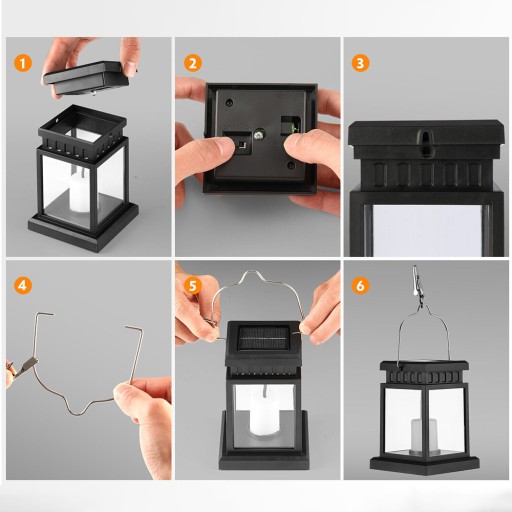 1
2
3
4
5
6