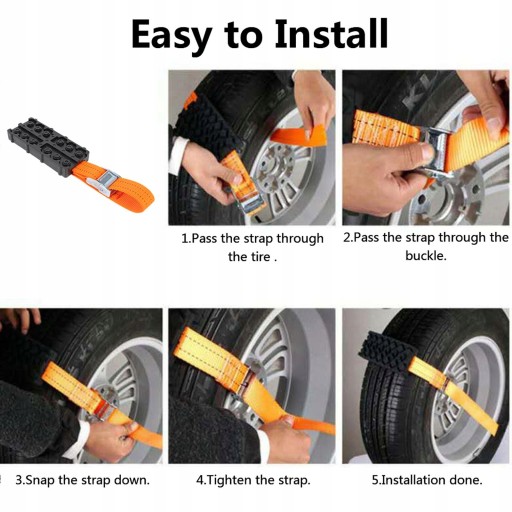 Easy to Install

1.Pass the strap through the tire .

2.Pass the strap through the buckle.

3.Snap the strap down.

4.Tighten the strap.

5.Installation done.