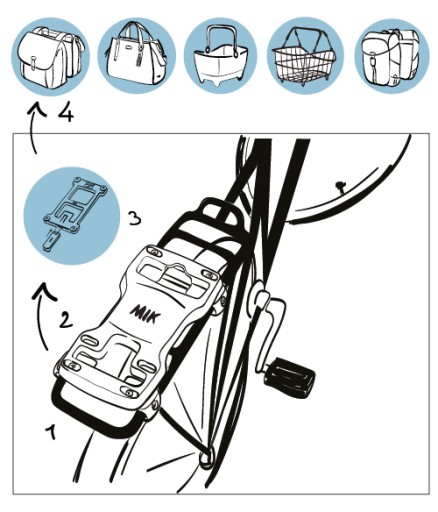 4
3
MIK
2
1