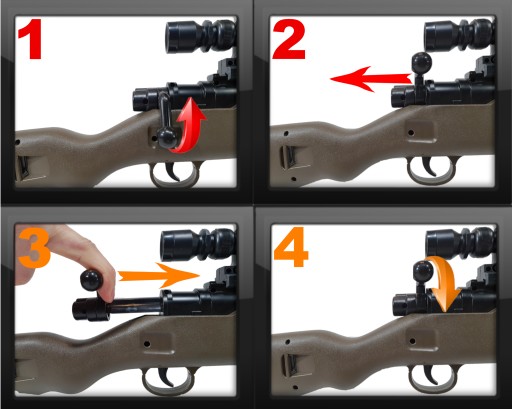 1

2

3

4