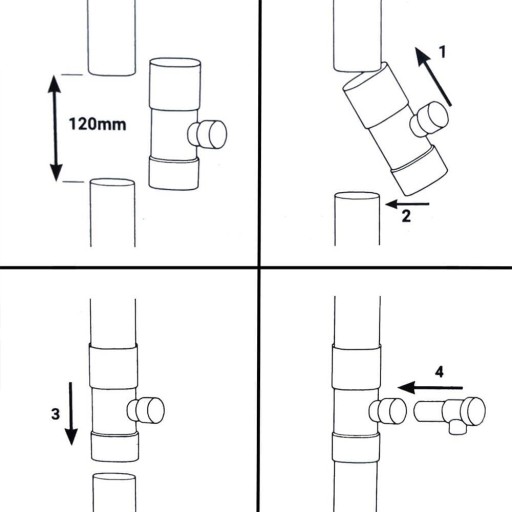 120mm

1

2

3

4