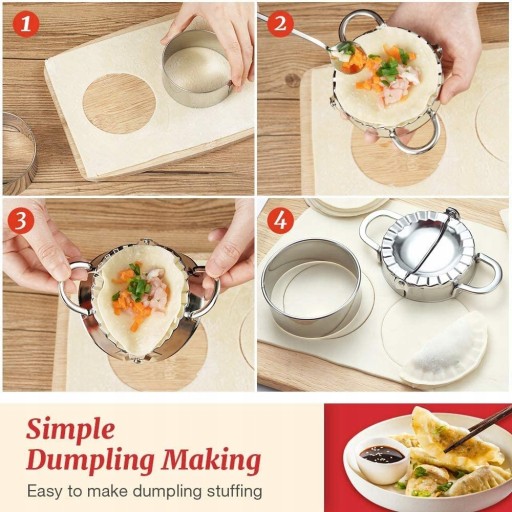 1

2

3

4

Simple Dumpling Making

Easy to make dumpling stuffing