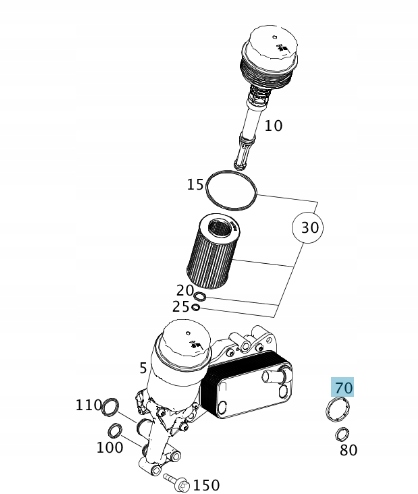 10
15
30
20
25
5
70
110
100
80
150