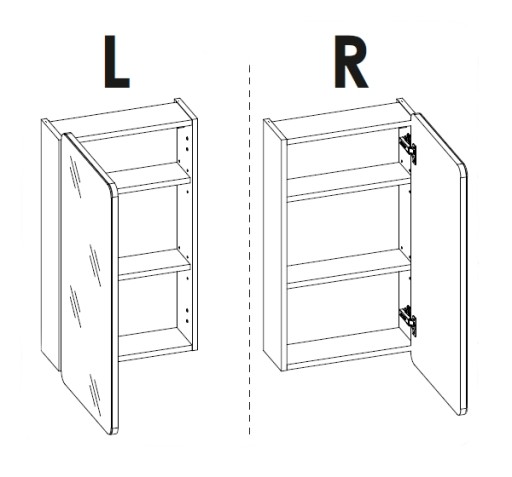 L

R