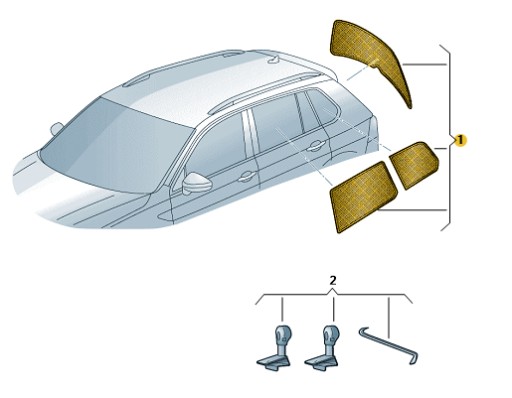 1

2