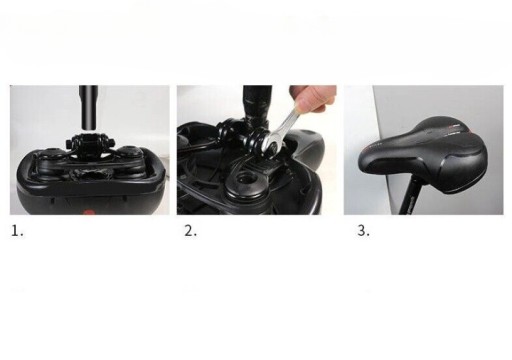 1.

2.

3.