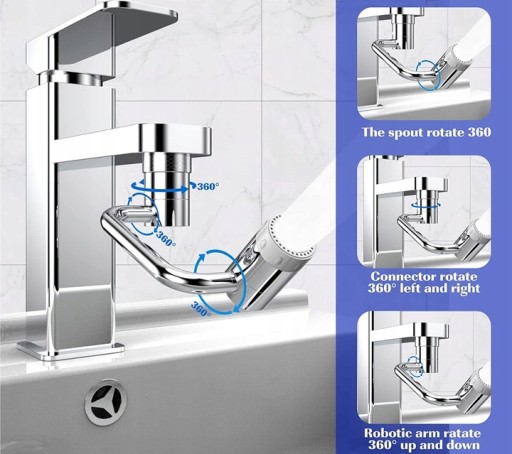 360°
360°
360°

The spout rotate 360

Connector rotate 360° left and right

Robotic arm ratate 360° up and down