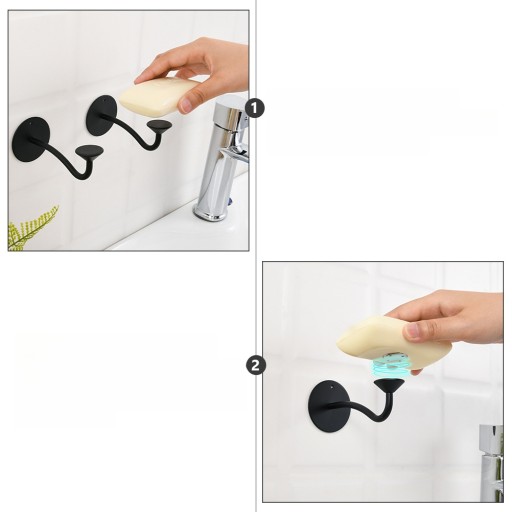 1

2