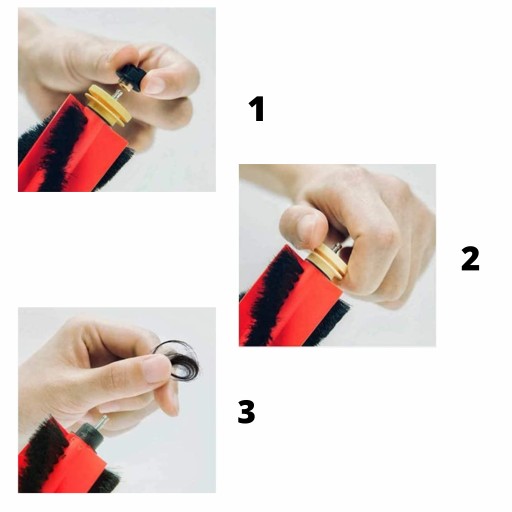 1

2

3