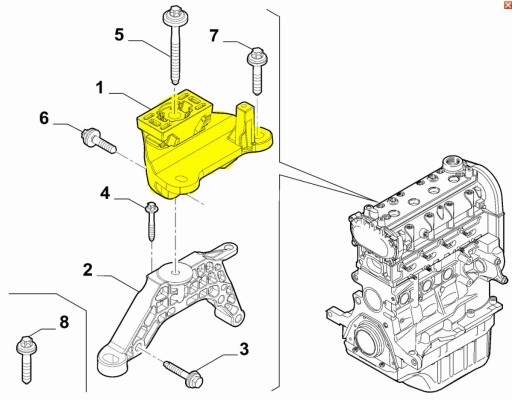 5
7
1
6
4
2
8
3