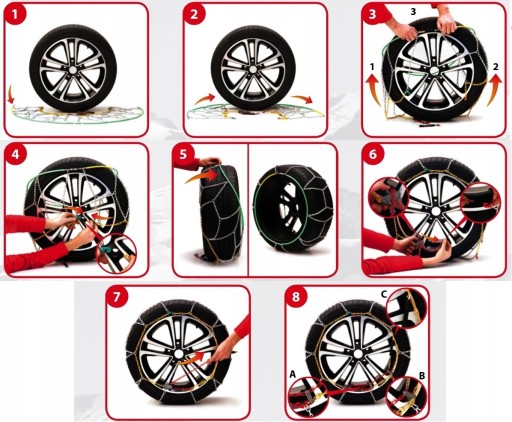 1

2

3
3
1
2

4

5

6

7

8
C
A
B