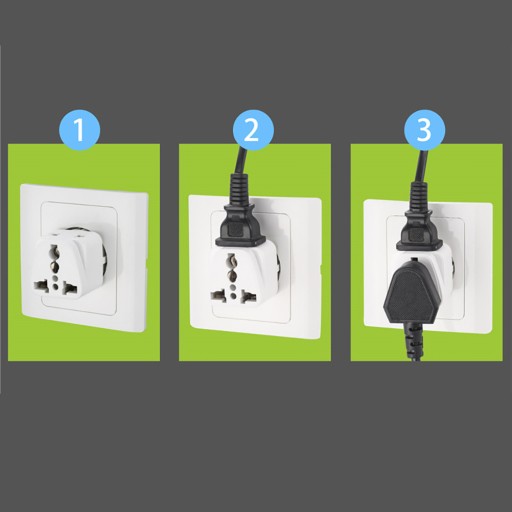 1
2
3