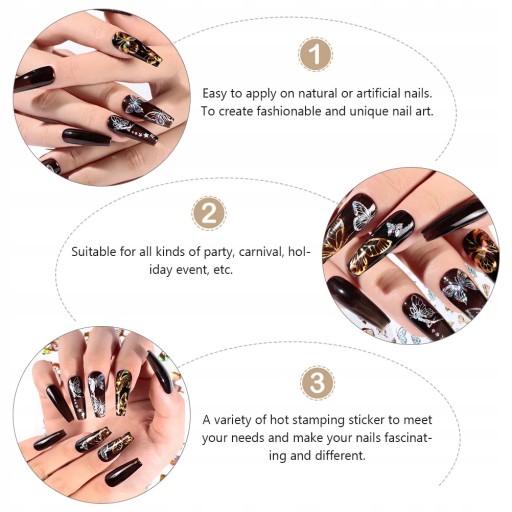 1

Easy to apply on natural or artificial nails. To create fashionable and unique nail art.

2

Suitable for all kinds of party, carnival, holiday event, etc.

3

A variety of hot stamping sticker to meet your needs and make your nails fascinating and different.