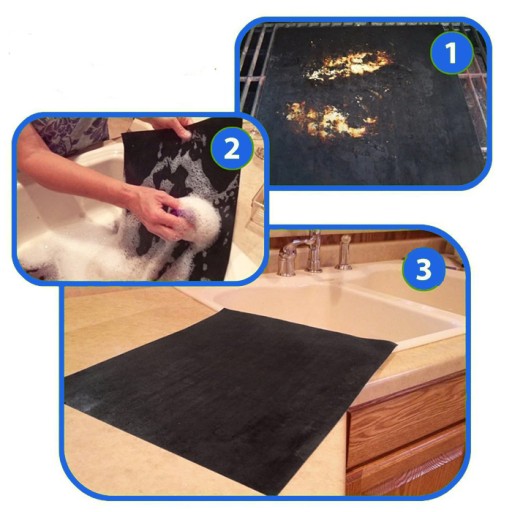 1

2

3