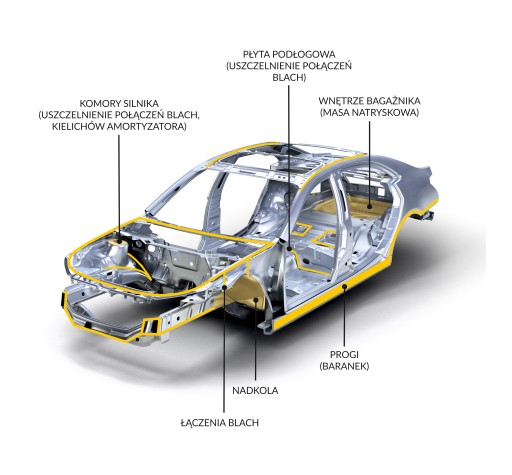 PŁYTA PODŁOGOWA (USZCZELNIENIE POŁĄCZEŃ BLACH)

KOMORY SILNIKA (USZCZELNIENIE POŁĄCZEŃ BLACH, KIELICHÓW AMORTYZATORA)

WNĘTRZE BAGAŻNIKA (MASA NATRYSKOWA)

PROGI (BARANEK)

NADKOLA

ŁĄCZENIA BLACH