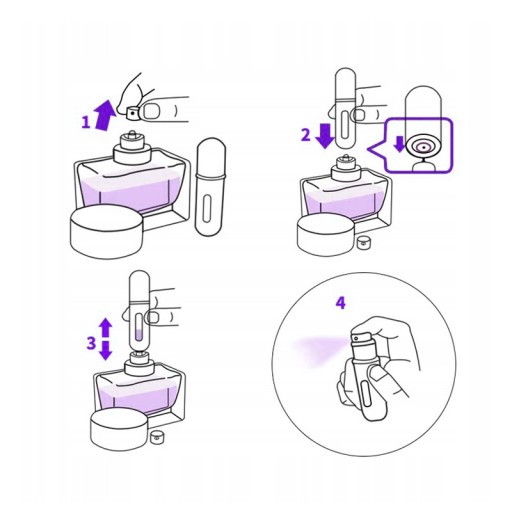 1

2

3

4