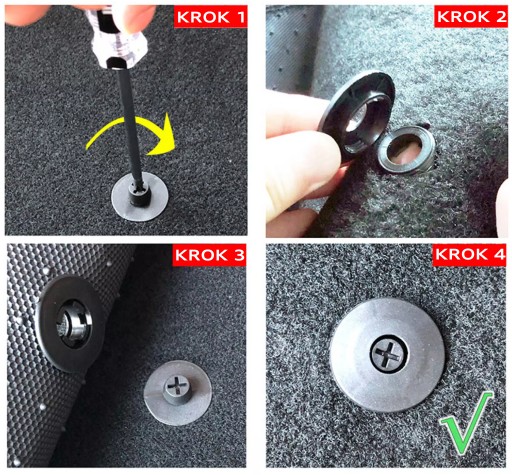 KROK 1

KROK 2

KROK 3

KROK 4