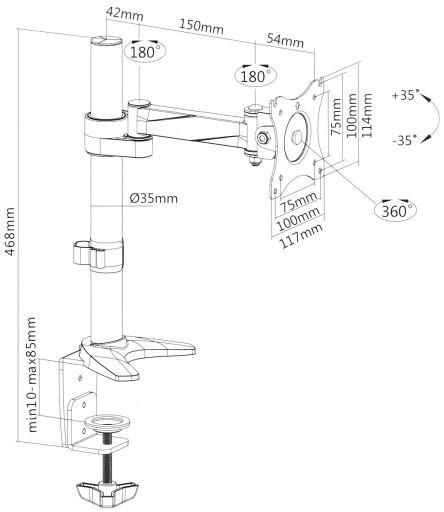 42mm
150mm
54mm
180°
180°
+35°
-35°
75mm
100mm
114mm
Ø35mm
360°
75mm
100mm
117mm
468mm
min10-max85mm