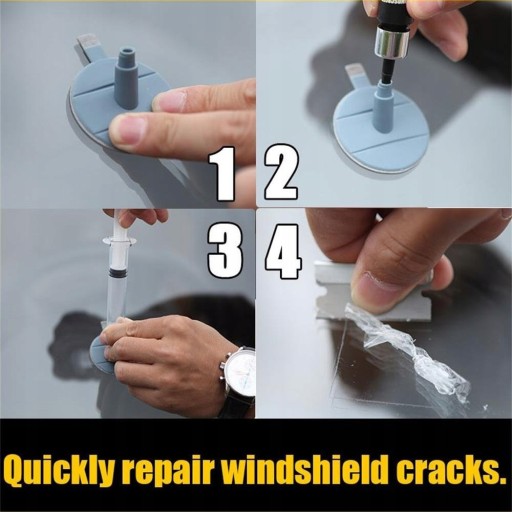 1 2

3 4

Quickly repair windshield cracks.