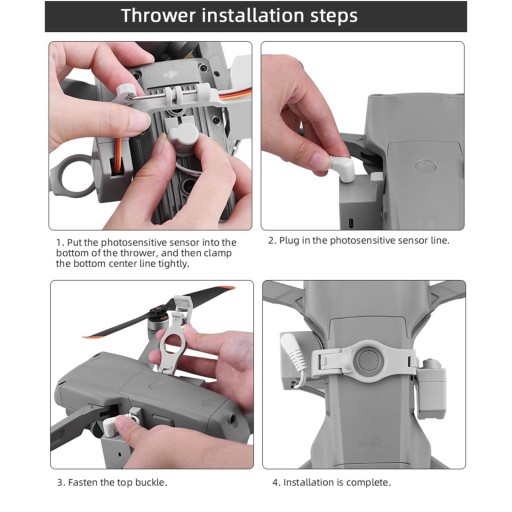 Thrower installation steps

1. Put the photosensitive sensor into the bottom of the thrower, and then clamp the bottom center line tightly.

2. Plug in the photosensitive sensor line.

3. Fasten the top buckle.

4. Installation is complete.