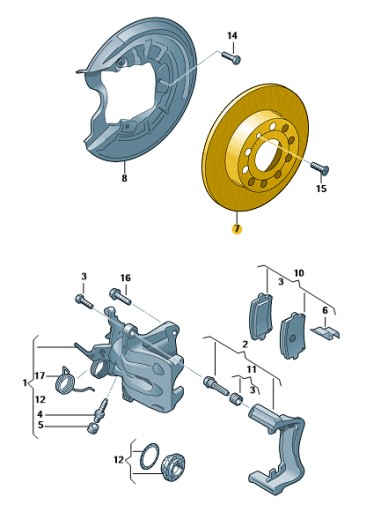 14
8
15
7
3
16
10
3
6
2
11
3
1
17
12
4
5
12