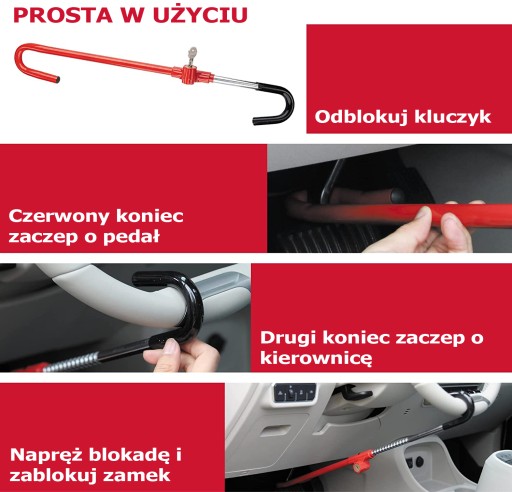 PROSTA W UŻYCIU

Odblokuj kluczyk

Czerwony koniec zaczep o pedał

Drugi koniec zaczep o kierownicę

Napręż blokadę i zablokuj zamek