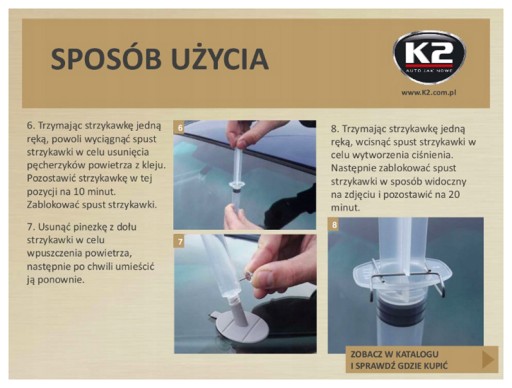 SPOSÓB UŻYCIA

K2
AUTO JAK NOWE

www.K2.com.pl

6. Trzymając strzykawkę jedną ręką, powoli wyciągnąć spust strzykawki w celu usunięcia pęcherzyków powietrza z kleju. Pozostawić strzykawkę w tej pozycji na 10 minut. Zablokować spust strzykawki.

7. Usunąć pinezkę z dołu strzykawki w celu wpuszczenia powietrza, następnie po chwili umieścić ją ponownie.

6

7

8. Trzymając strzykawkę jedną ręką, wcisnąć spust strzykawki w celu wytworzenia ciśnienia. Następnie zablokować spust strzykawki w sposób widoczny na zdjęciu i pozostawić na 20 minut.

8

ZOBACZ W KATALOGU
I SPRAWDŹ GDZIE KUPIĆ