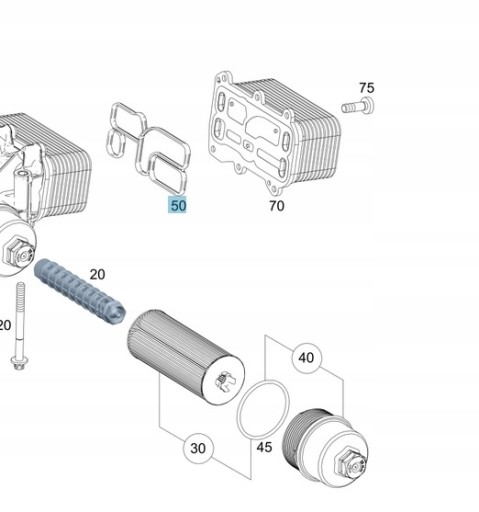 75
50
70
20
20
40
30
45