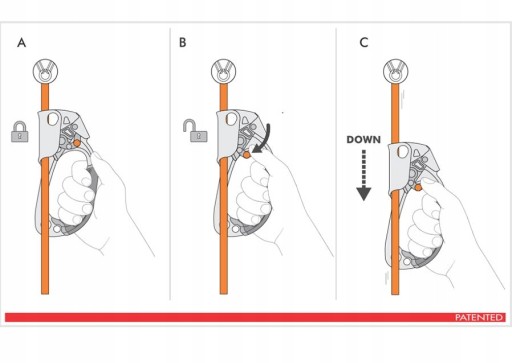 A

B

C

DOWN

PATENTED